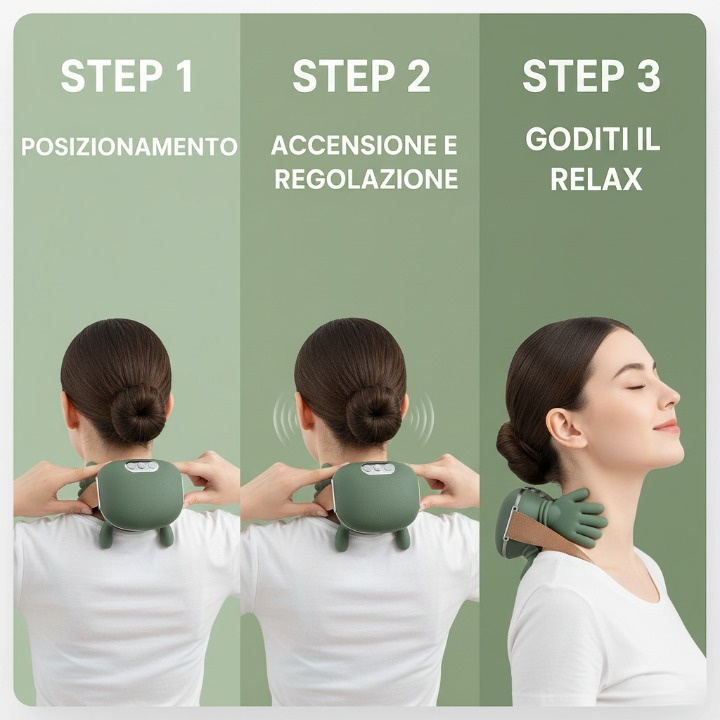 STEP 1

POSIZIONAMENTO

STEP 2

ACCENSIONE E REGOLAZIONE

STEP 3

GODITI IL RELAX